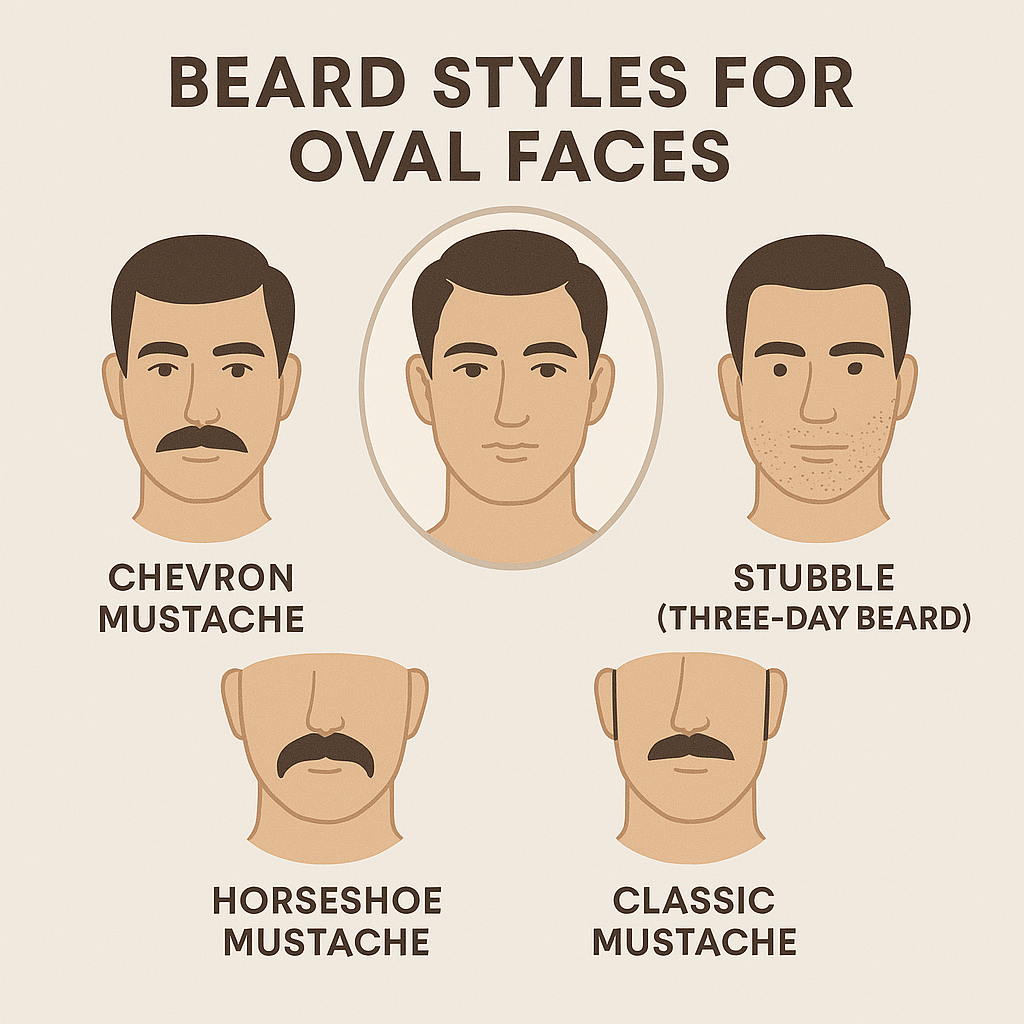 BEARD STYLES FOR OVAL FACES

CHEVRON MUSTACHE

STUBBLE (THREE-DAY BEARD)

HORSESHOE MUSTACHE

CLASSIC MUSTACHE