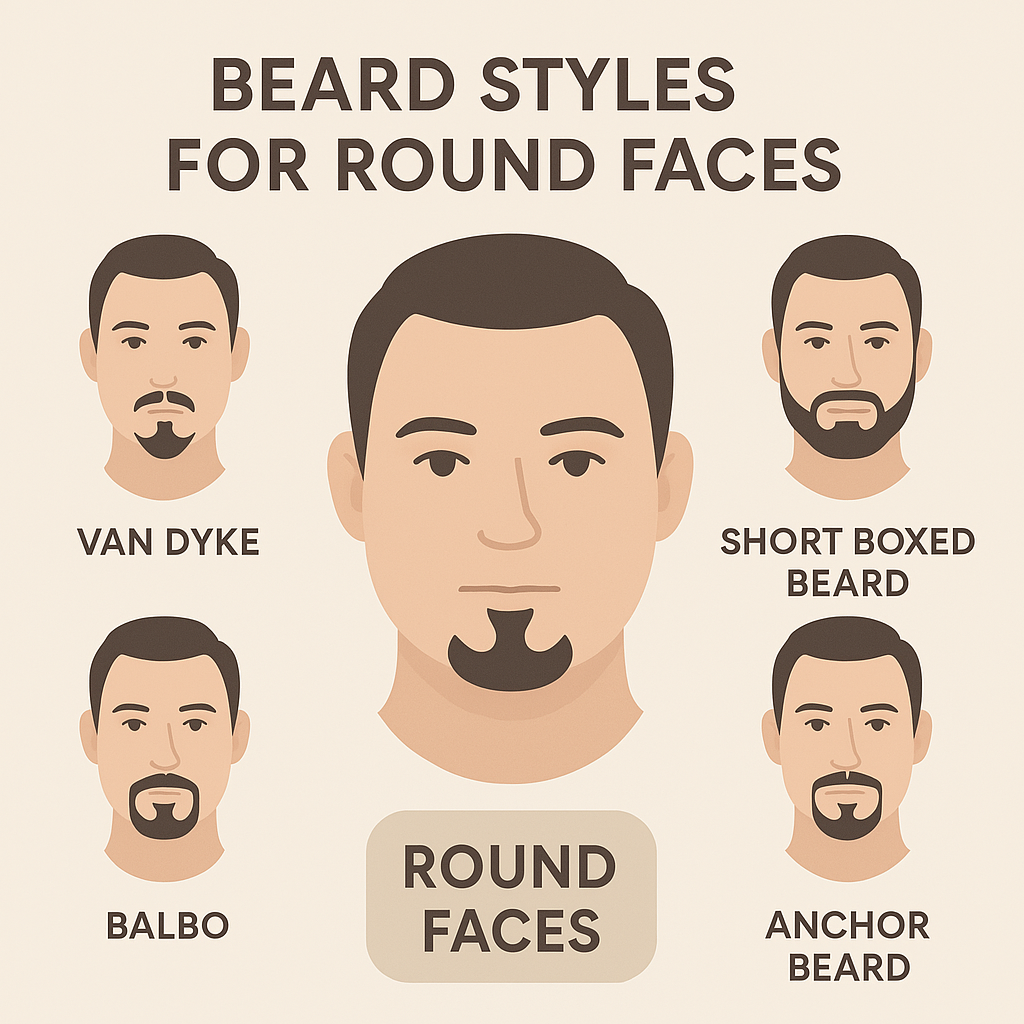 BEARD STYLES FOR ROUND FACES

VAN DYKE

SHORT BOXED BEARD

BALBO

ROUND FACES

ANCHOR BEARD