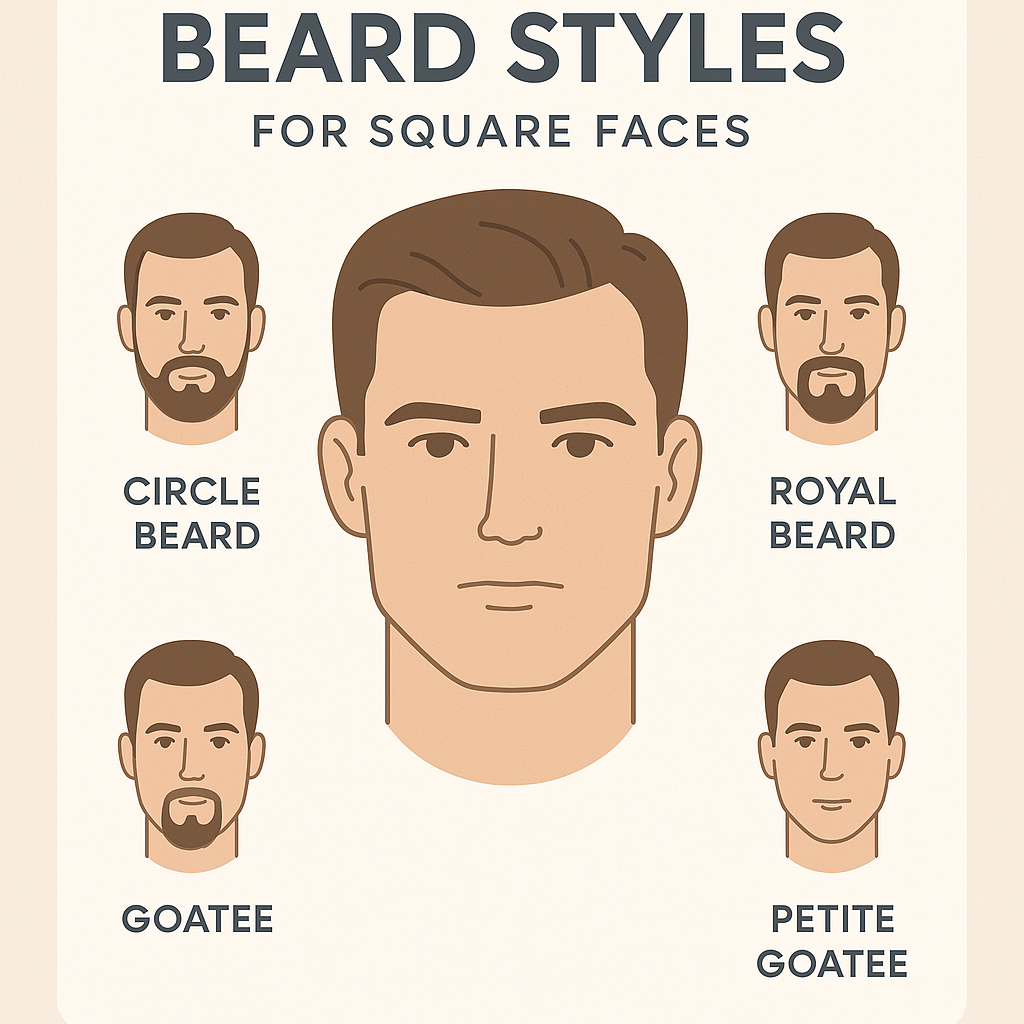 BEARD STYLES

FOR SQUARE FACES

CIRCLE BEARD

ROYAL BEARD

GOATEE

PETITE GOATEE